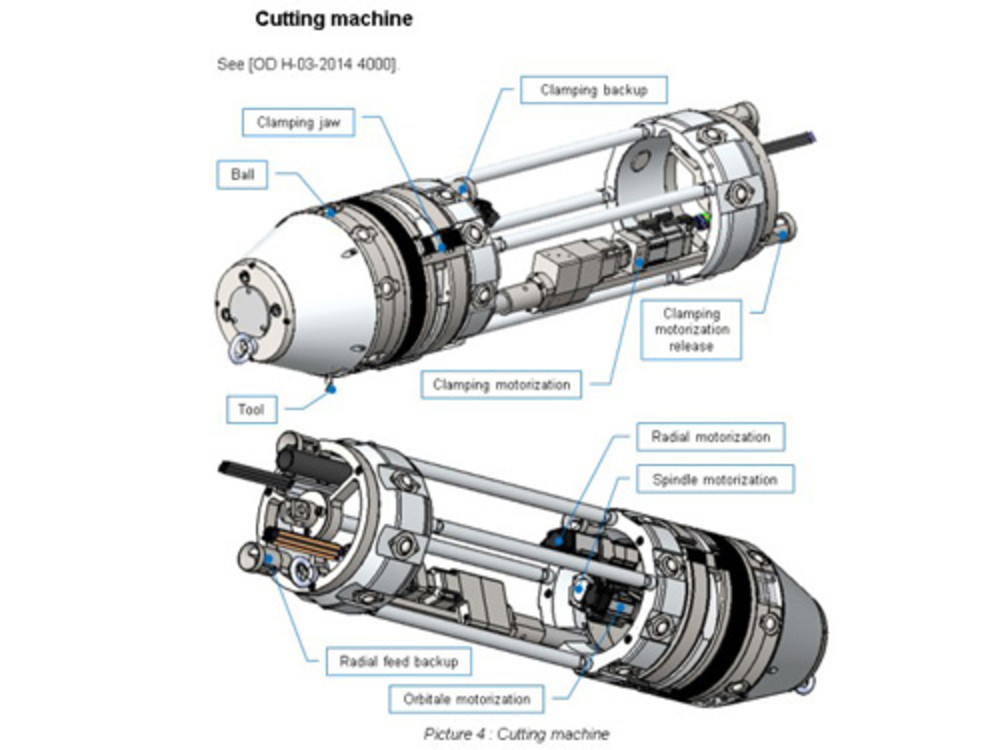 Cutting machine

See [OD H-03-2014 4000].

Clamping backup

Clamping jaw

Ball

Clamping motorization release

Clamping motorization

Tool

Radial motorization

Spindle motorization

Radial feed backup

Orbitale motorization

Picture 4 : Cutting machine